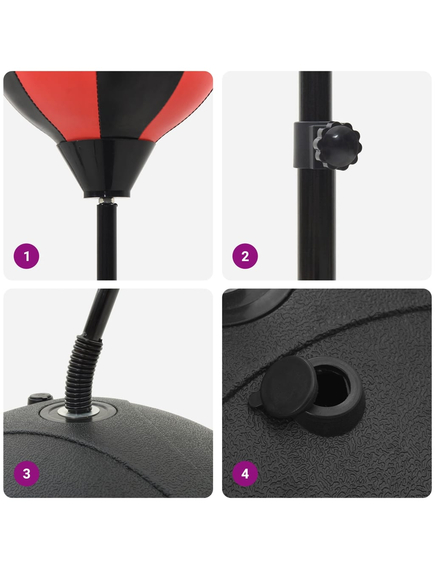 1

2

3

4